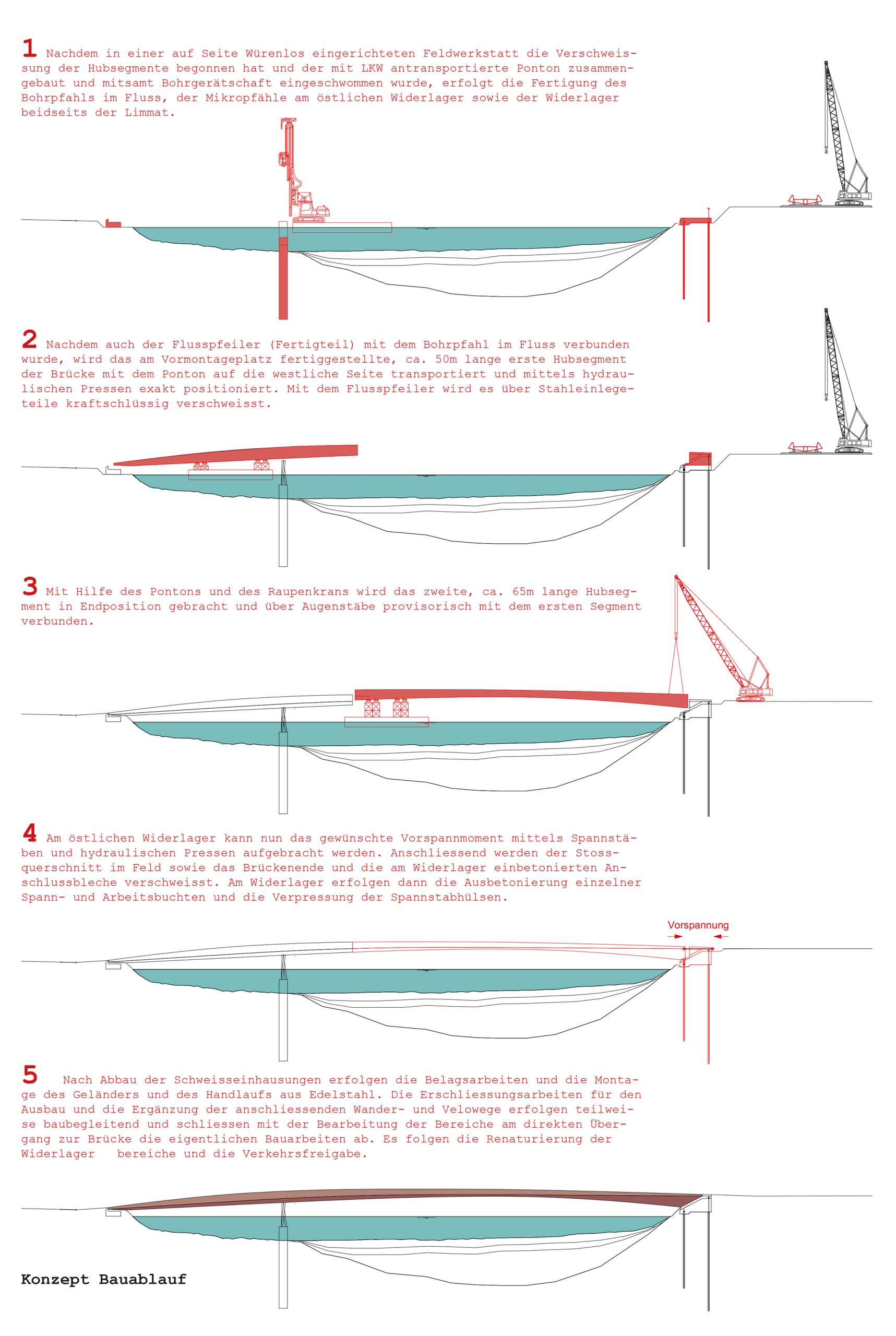 1 Nachdem in einer auf Seite Würenlos eingerichteten Feldwerkstatt die Verschweissung der Hubsegmente begonnen hat und der mit LKW antransportierte Ponton zusammengebaut und mitsamt Bohrgerätschaft eingeschwommen wurde, erfolgt die Fertigung des Bohrpfahls im Fluss, der Mikropfähle am östlichen Widerlager sowie der Widerlager beidseits der Limmat.

2 Nachdem auch der Flusspfeiler (Fertigteil) mit dem Bohrpfahl im Fluss verbunden wurde, wird das am Vormontageplatz fertiggestellte, ca. 50m lange erste Hubsegment der Brücke mit dem Ponton auf die westliche Seite transportiert und mittels hydraulischen Pressen exakt positioniert. Mit dem Flusspfeiler wird es über Stahleinlegeteile kraftschlüssig verschweisst.

3 Mit Hilfe des Pontons und des Raupenkrans wird das zweite, ca. 65m lange Hubsegment in Endposition gebracht und über Augenstäbe provisorisch mit dem ersten Segment verbunden.

4 Am östlichen Widerlager kann nun das gewünschte Vorspannmoment mittels Spannstäben und hydraulischen Pressen aufgebracht werden. Anschliessend werden der Stossquerschnitt im Feld sowie das Brückenende und die am Widerlager einbetonierten Anschlussbleche verschweisst. Am Widerlager erfolgen dann die Ausbetonierung einzelner Spann- und Arbeitsbuchten und die Verpressung der Spannstabhülsen.

Vorspannung

5 Nach Abbau der Schweisseinhausungen erfolgen die Belagsarbeiten und die Montage des Geländers und des Handlaufs aus Edelstahl. Die Erschliessungsarbeiten für den Ausbau und die Ergänzung der anschliessenden Wander- und Velowege erfolgen teilweise baubegleitend und schliessen mit der Bearbeitung der Bereiche am direkten Übergang zur Brücke die eigentlichen Bauarbeiten ab. Es folgen die Renaturierung der Widerlager bereiche und die Verkehrsfreigabe.

Konzept Bauablauf