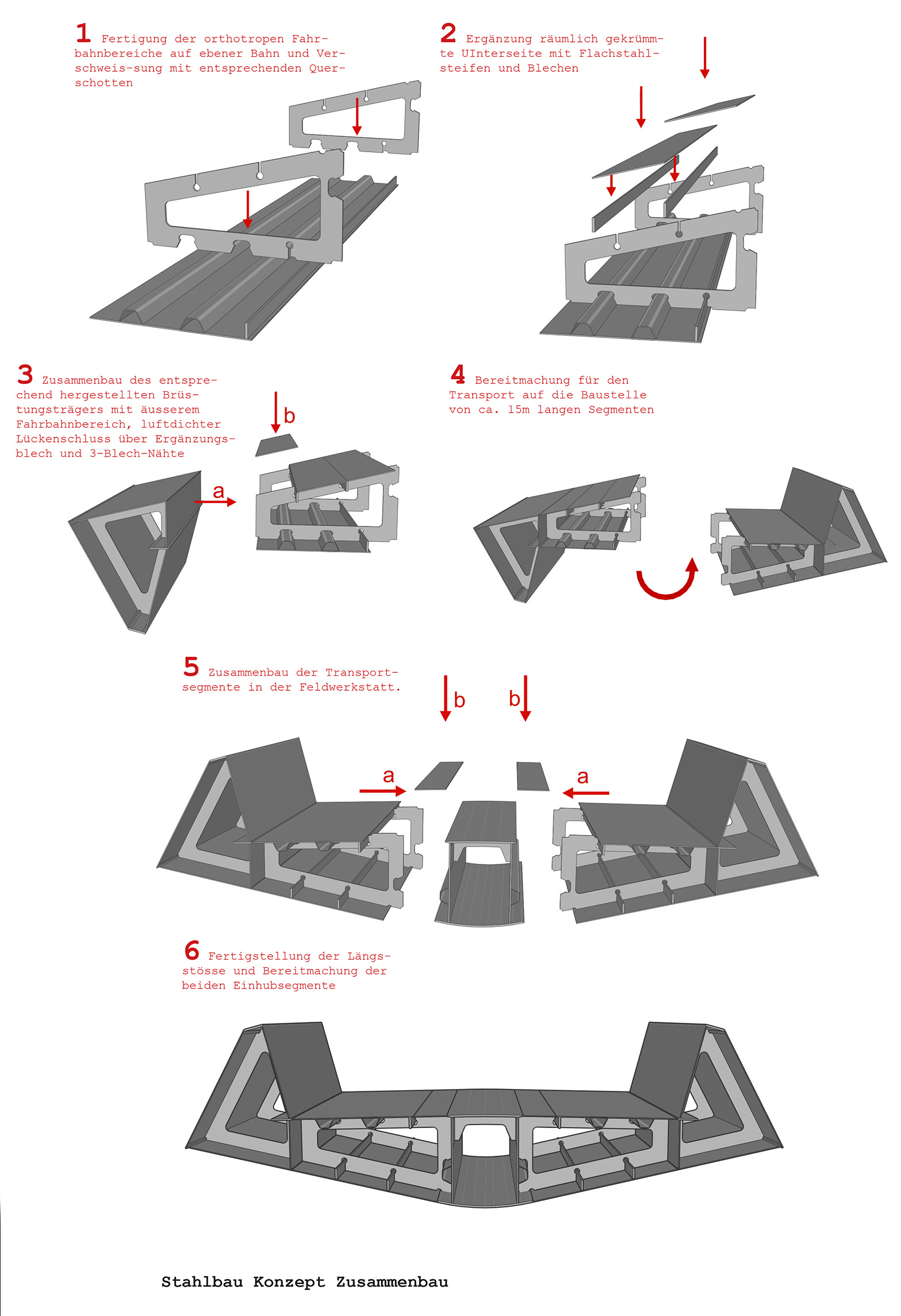 1 Fertigung der orthotropen Fahrbahnbereiche auf ebener Bahn und Verschweis-sung mit entsprechenden Querschotten

2 Ergänzung räumlich gekrümmte UInterseite mit Flachstahlsteifen und Blechen

3 Zusammenbau des entsprechend hergestellten Brüstungsträgers mit äusserem Fahrbahnbereich, luftdichter Lückenschluss über Ergänzungsblech und 3-Blech-Nähte

b

a

4 Bereitmachung für den Transport auf die Baustelle von ca. 15m langen Segmenten

5 Zusammenbau der Transportsegmente in der Feldwerkstatt.

b

b

a

a

6 Fertigstellung der Längsstösse und Bereitmachung der beiden Einhubsegmente

Stahlbau Konzept Zusammenbau